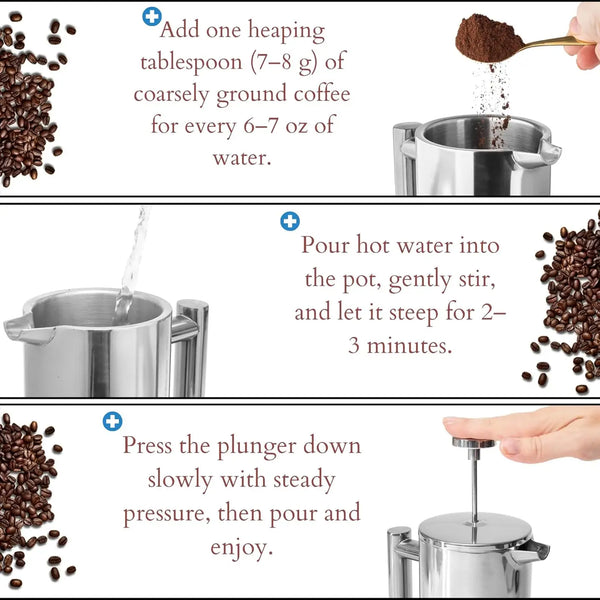 Add one heaping tablespoon (7–8 g) of coarsely ground coffee for every 6–7 oz of water.

Pour hot water into the pot, gently stir, and let it steep for 2–3 minutes.

Press the plunger down slowly with steady pressure, then pour and enjoy.